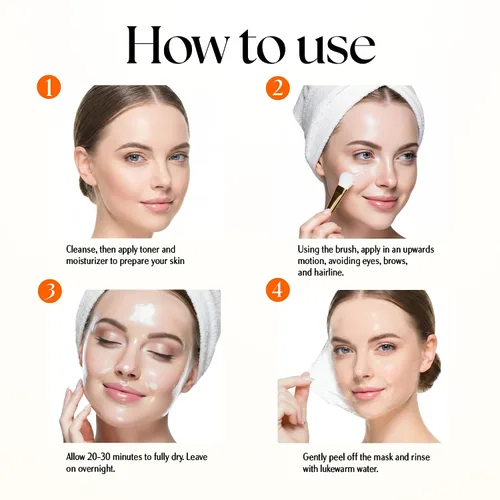 How to use

1

Cleanse, then apply toner and moisturizer to prepare your skin

2

Using the brush, apply in an upwards motion, avoiding eyes, brows, and hairline.

3

Allow 20-30 minutes to fully dry. Leave on overnight.

4

Gently peel off the mask and rinse with lukewarm water.