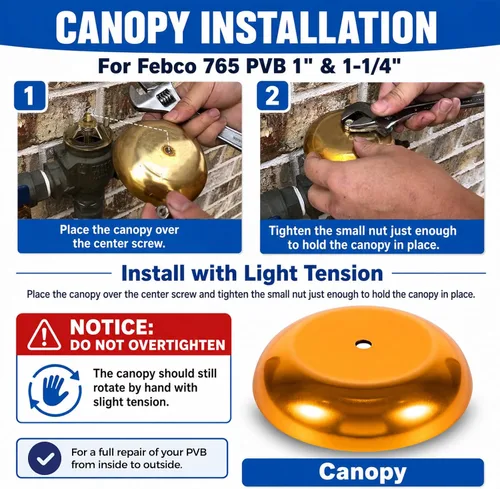 CANOPY INSTALLATION

For Febco 765 PVB 1" & 1-1/4"

1

Place the canopy over the center screw.

2

Tighten the small nut just enough to hold the canopy in place.

Install with Light Tension

Place the canopy over the center screw and tighten the small nut just enough to hold the canopy in place.

NOTICE:
DO NOT OVERTIGHTEN

The canopy should still rotate by hand with slight tension.

For a full repair of your PVB from inside to outside.

Canopy