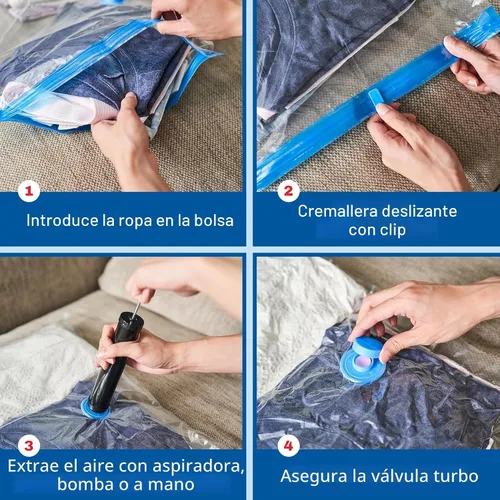 1
Introduce la ropa en la bolsa

2
Cremallera deslizante con clip

3
Extrae el aire con aspiradora, bomba o a mano

4
Asegura la válvula turbo