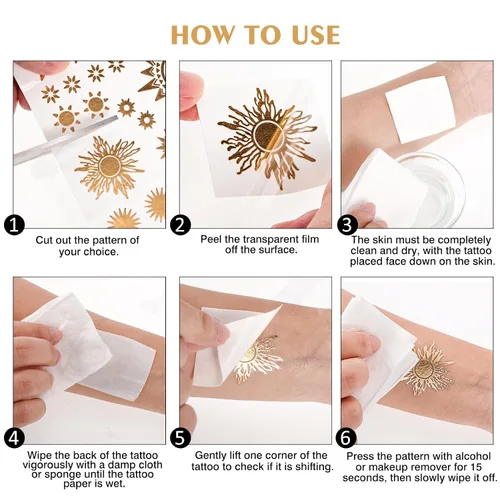 HOW TO USE

1
Cut out the pattern of your choice.

2
Peel the transparent film off the surface.

3
The skin must be completely clean and dry, with the tattoo placed face down on the skin.

4
Wipe the back of the tattoo vigorously with a damp cloth or sponge until the tattoo paper is wet.

5
Gently lift one corner of the tattoo to check if it is shifting.

6
Press the pattern with alcohol or makeup remover for 15 seconds, then slowly wipe it off.