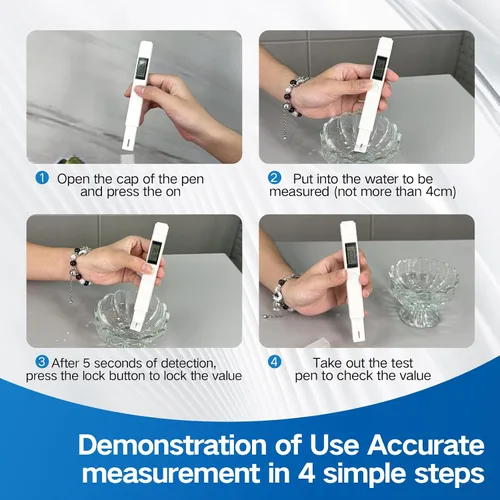 1 Open the cap of the pen and press the on

2 Put into the water to be measured (not more than 4cm)

3 After 5 seconds of detection, press the lock button to lock the value

4 Take out the test pen to check the value

Demonstration of Use Accurate measurement in 4 simple steps