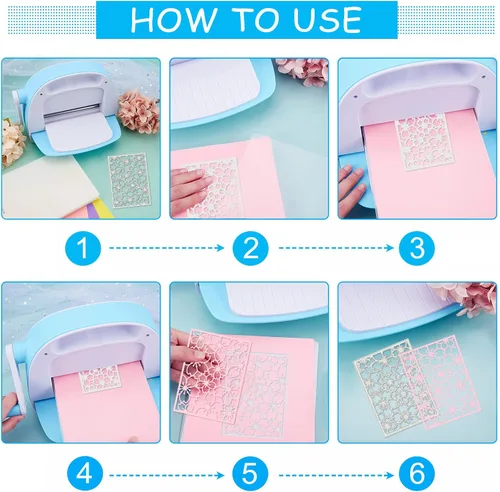 HOW TO USE

1

2

3

4

5

6