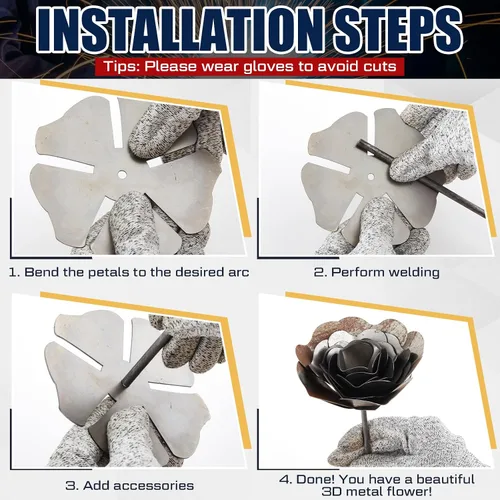 INSTALLATION STEPS

Tips: Please wear gloves to avoid cuts

1. Bend the petals to the desired arc

2. Perform welding

3. Add accessories

4. Done! You have a beautiful 3D metal flower!