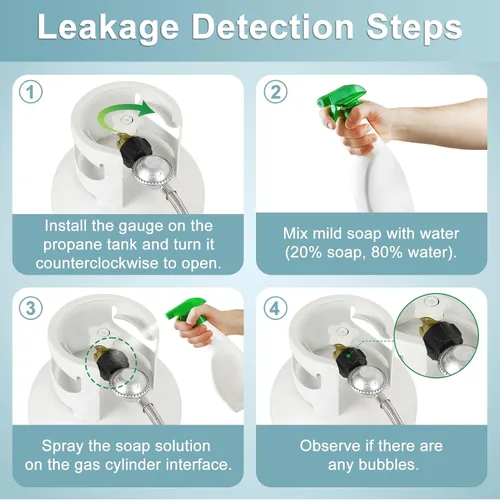 Leakage Detection Steps

1

Install the gauge on the propane tank and turn it counterclockwise to open.

2

Mix mild soap with water (20% soap, 80% water).

3

Spray the soap solution on the gas cylinder interface.

4

Observe if there are any bubbles.