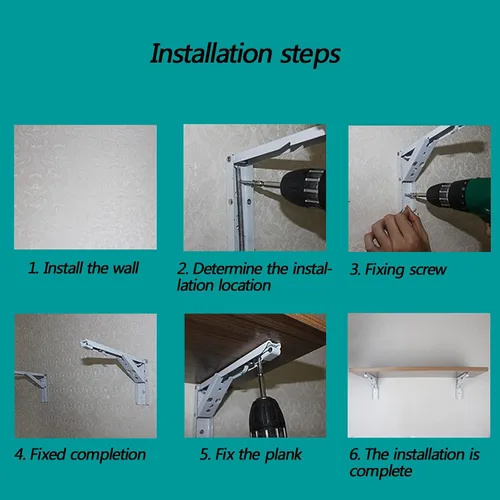 Installation steps

1. Install the wall

2. Determine the installation location

3. Fixing screw

4. Fixed completion

5. Fix the plank

6. The installation is complete