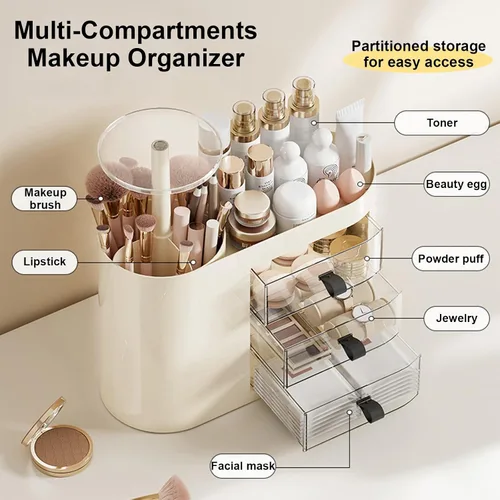 Multi-Compartments Makeup Organizer

Partitioned storage for easy access

Toner

Beauty egg

Makeup brush

Lipstick

Powder puff

Jewelry

Facial mask