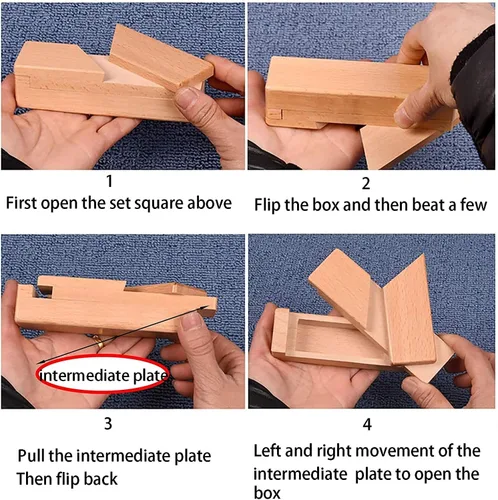 1
First open the set square above

2
Flip the box and then beat a few

intermediate plate

3
Pull the intermediate plate
Then flip back

4
Left and right movement of the intermediate plate to open the box