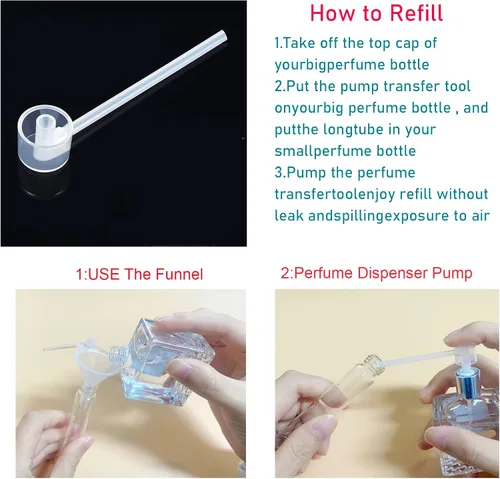 How to Refill

1.Take off the top cap of yourbigperfume bottle
2.Put the pump transfer tool onyourbig perfume bottle , and putthe longtube in your smallperfume bottle
3.Pump the perfume transfertoolenjoy refill without leak andspillingexposure to air

1:USE The Funnel

2:Perfume Dispenser Pump