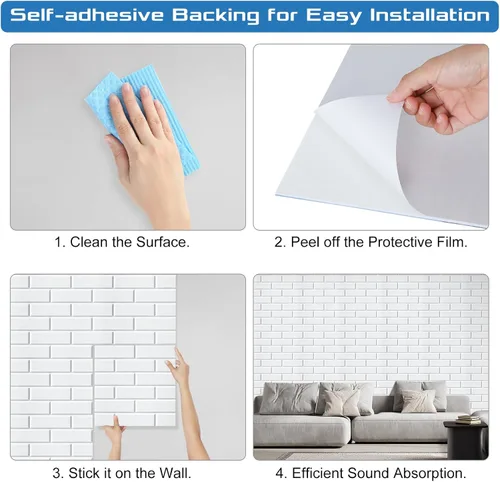 Self-adhesive Backing for Easy Installation

1. Clean the Surface.

2. Peel off the Protective Film.

3. Stick it on the Wall.

4. Efficient Sound Absorption.