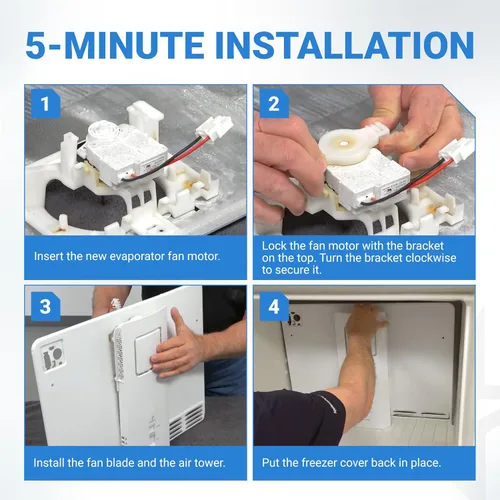 5-MINUTE INSTALLATION

1

Insert the new evaporator fan motor.

2

Lock the fan motor with the bracket on the top. Turn the bracket clockwise to secure it.

3

Install the fan blade and the air tower.

4

Put the freezer cover back in place.