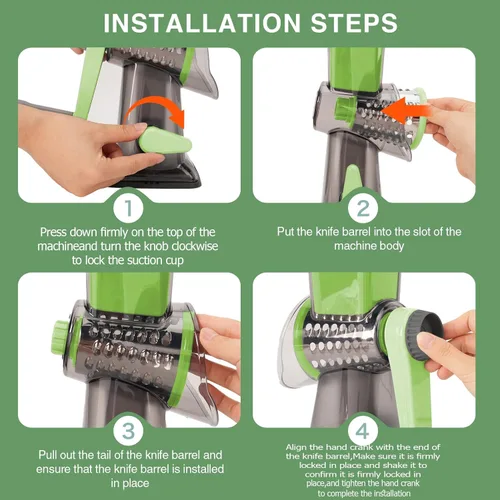 INSTALLATION STEPS

1

Press down firmly on the top of the machineand turn the knob clockwise to lock the suction cup

2

Put the knife barrel into the slot of the machine body

3

Pull out the tail of the knife barrel and ensure that the knife barrel is installed in place

4

Align the hand crank with the end of the knife barrel,Make sure it is firmly locked in place and shake it to confirm it is firmly locked in place,and tighten the hand crank to complete the installation