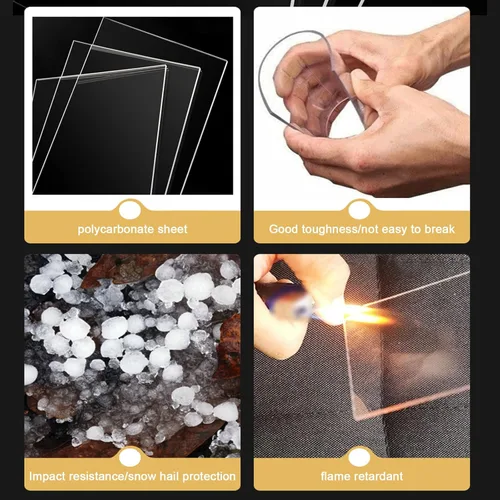 polycarbonate sheet

Good toughness/not easy to break

Impact resistance/snow hail protection

flame retardant