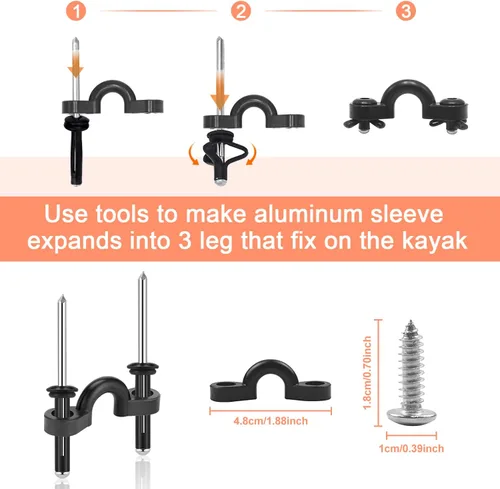 1
2
3

Use tools to make aluminum sleeve expands into 3 leg that fix on the kayak

4.8cm/1.88inch

1.8cm/0.70inch

1cm/0.39inch