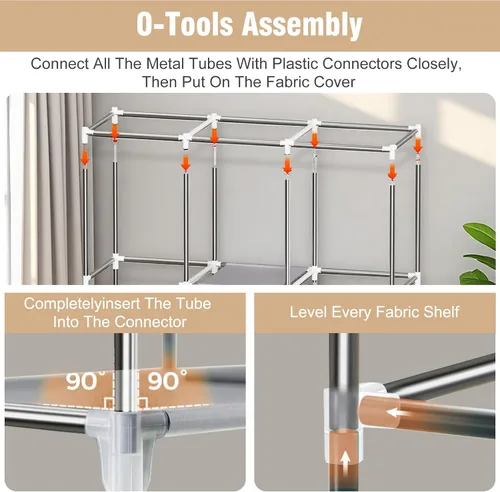 0-Tools Assembly

Connect All The Metal Tubes With Plastic Connectors Closely, Then Put On The Fabric Cover

Completelyinsert The Tube Into The Connector

90° 90°

Level Every Fabric Shelf