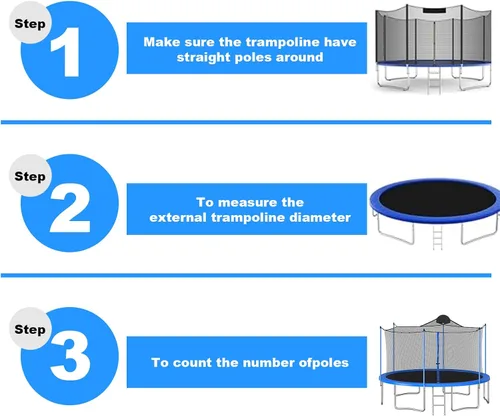 Step 1

Make sure the trampoline have straight poles around

Step 2

To measure the external trampoline diameter

Step 3

To count the number ofpoles