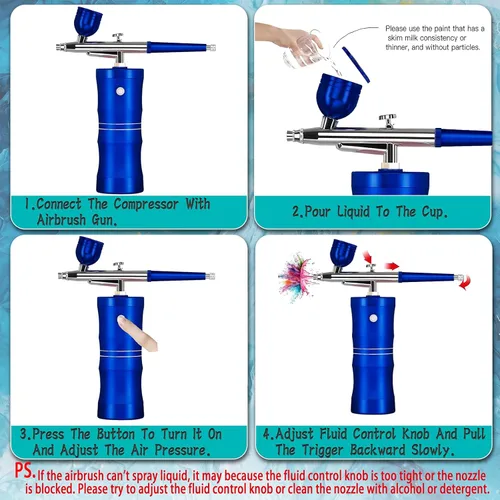 1.Connect The Compressor With Airbrush Gun.

Please use the paint that has a skim milk consistency or thinner, and without particles.

2.Pour Liquid To The Cup.

3.Press The Button To Turn It On And Adjust The Air Pressure.

4.Adjust Fluid Control Knob And Pull The Trigger Backward Slowly.

PS. If the airbrush can't spray liquid, it may because the fluid control knob is too tight or the nozzle is blocked. Please try to adjust the fluid control knob or clean the nozzle with alcohol or detergent.