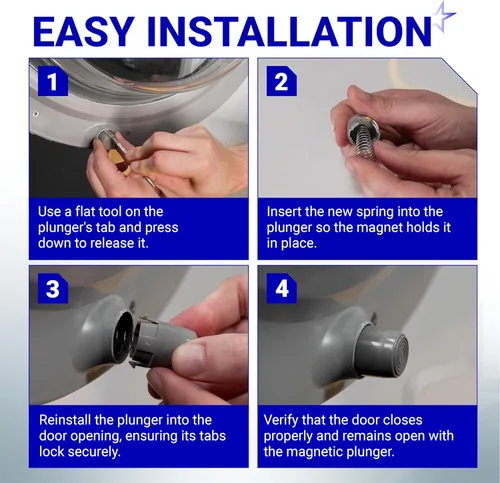 EASY INSTALLATION

1

Use a flat tool on the plunger's tab and press down to release it.

2

Insert the new spring into the plunger so the magnet holds it in place.

3

Reinstall the plunger into the door opening, ensuring its tabs lock securely.

4

Verify that the door closes properly and remains open with the magnetic plunger.