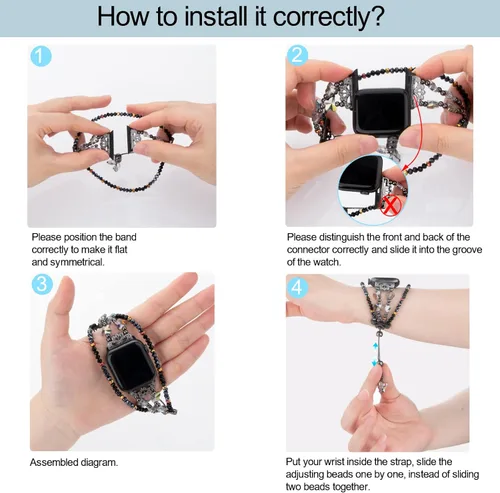 How to install it correctly?

1

Please position the band correctly to make it flat and symmetrical.

2

Please distinguish the front and back of the connector correctly and slide it into the groove of the watch.

3

Assembled diagram.

4

Put your wrist inside the strap, slide the adjusting beads one by one, instead of sliding two beads together.