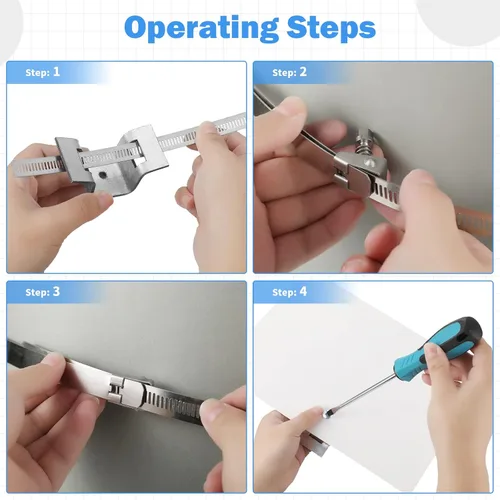 Operating Steps

Step: 1

Step: 2

Step: 3

Step: 4