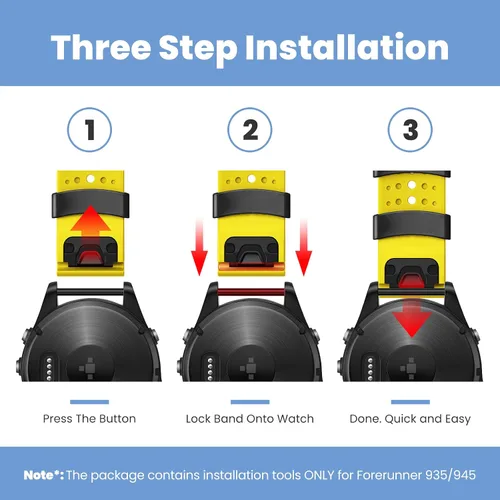 Three Step Installation

1

2

3

Press The Button

Lock Band Onto Watch

Done. Quick and Easy

Note*: The package contains installation tools ONLY for Forerunner 935/945