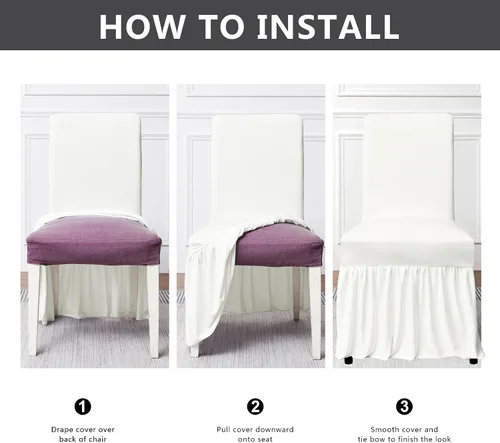 HOW TO INSTALL

1
Drape cover over back of chair

2
Pull cover downward onto seat

3
Smooth cover and tie bow to finish the look