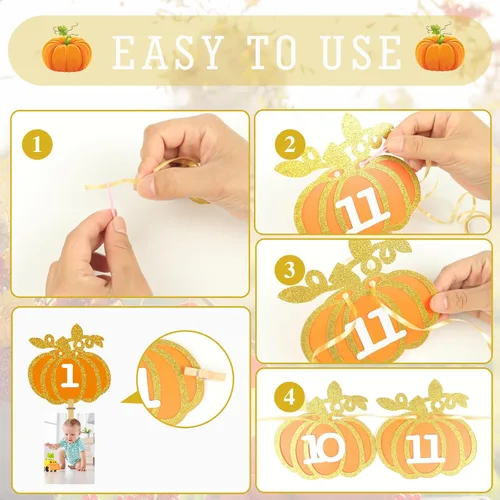 EASY TO USE

1

2

11

3

11

1

4

10

11