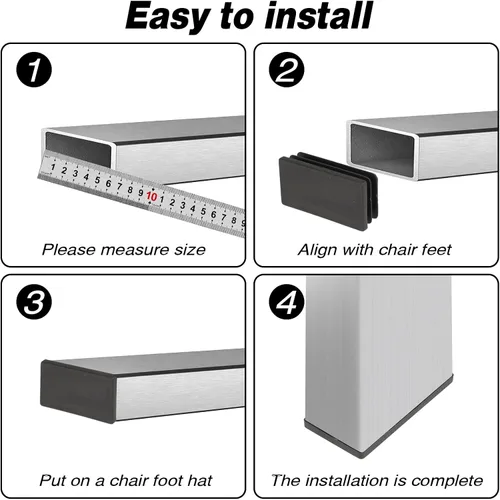 Easy to install

1

1 2 3 4 5 6 7 8 9 10 1 2 3 4 5 6 7 8 9

Please measure size

2

Align with chair feet

3

Put on a chair foot hat

4

The installation is complete