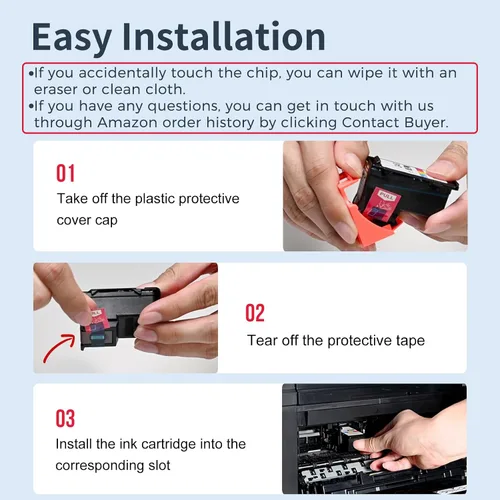 Easy Installation

•If you accidentally touch the chip, you can wipe it with an eraser or clean cloth.
•If you have any questions, you can get in touch with us through Amazon order history by clicking Contact Buyer.

01
Take off the plastic protective cover cap

PULL

PULL

02
Tear off the protective tape

03
Install the ink cartridge into the corresponding slot