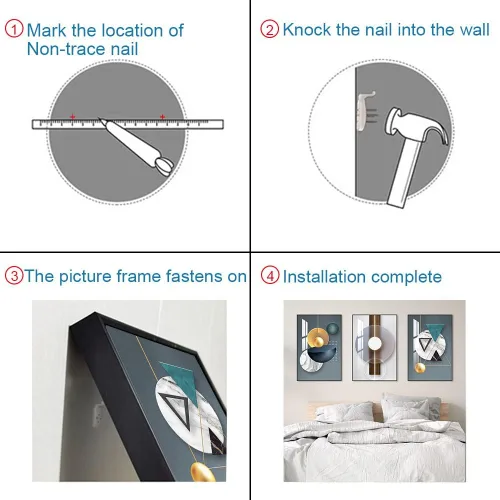 ① Mark the location of Non-trace nail

② Knock the nail into the wall

③ The picture frame fastens on

④ Installation complete