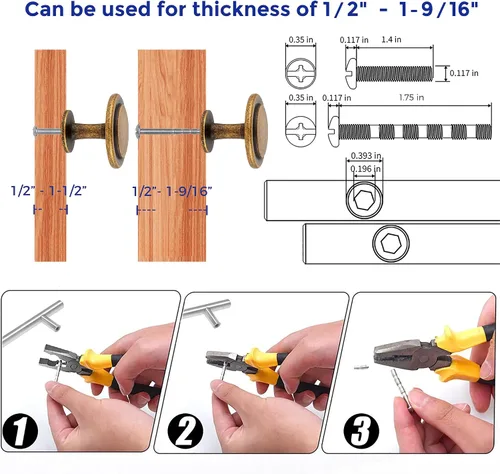 Can be used for thickness of 1/2" - 1-9/16"

1/2" - 1-1/2"

1/2"- 1-9/16"

0.35 in
0.117 in
1.4 in
0.117 in

0.35 in
0.117 in
1.75 in

0.393 in
0.196 in

1

2

3