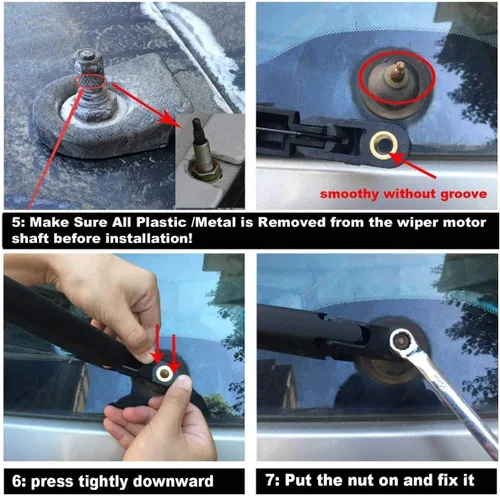 smoothy without groove

5: Make Sure All Plastic /Metal is Removed from the wiper motor shaft before installation!

6: press tightly downward

7: Put the nut on and fix it