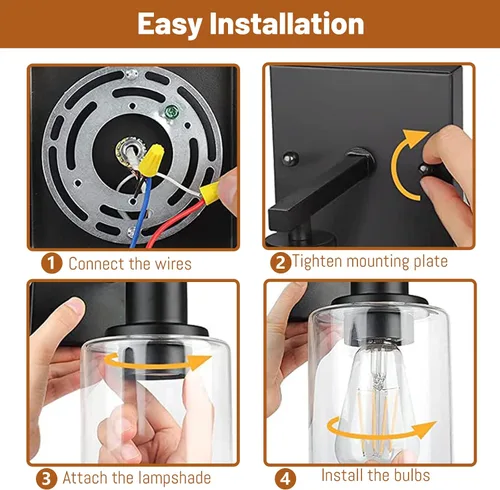 Easy Installation

1 Connect the wires

2 Tighten mounting plate

3 Attach the lampshade

4 Install the bulbs