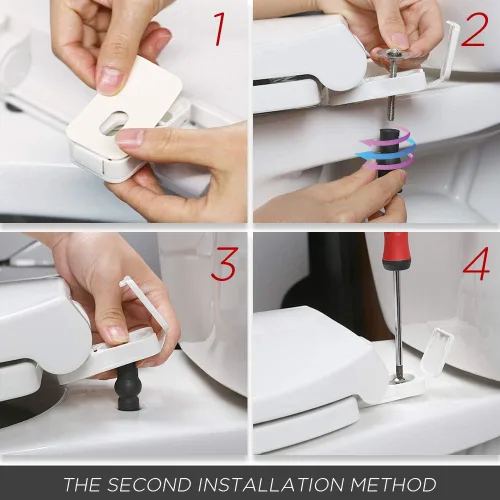 1

2

3

4

THE SECOND INSTALLATION METHOD