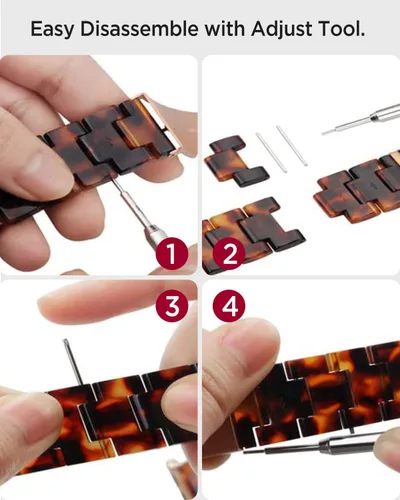 Easy Disassemble with Adjust Tool.

1

2

3

4