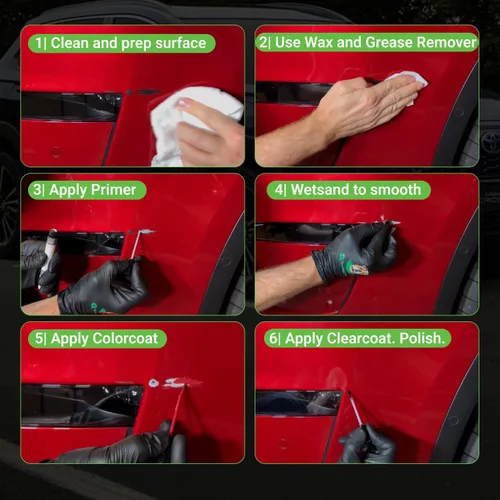 1| Clean and prep surface

2| Use Wax and Grease Remover

3| Apply Primer

4| Wetsand to smooth

5| Apply Colorcoat

6| Apply Clearcoat. Polish.