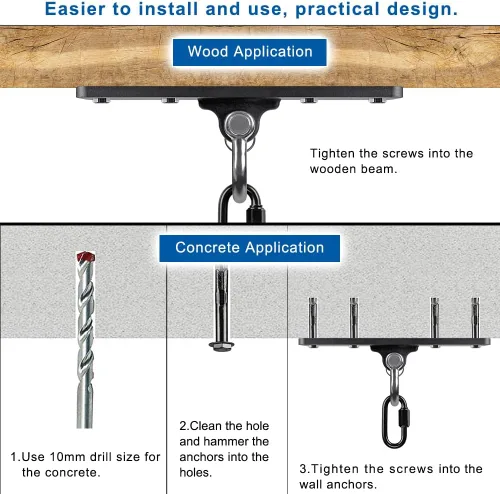 Easier to install and use, practical design.

Wood Application

Tighten the screws into the wooden beam.

Concrete Application

1.Use 10mm drill size for the concrete.

2.Clean the hole and hammer the anchors into the holes.

3.Tighten the screws into the wall anchors.