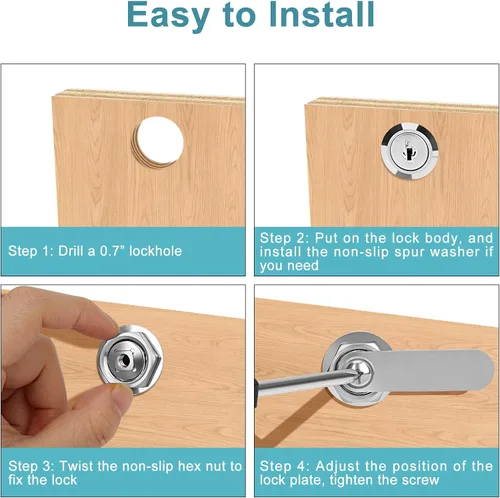 Easy to Install

Step 1: Drill a 0.7” lockhole

Step 2: Put on the lock body, and install the non-slip spur washer if you need

Step 3: Twist the non-slip hex nut to fix the lock

Step 4: Adjust the position of the lock plate, tighten the screw