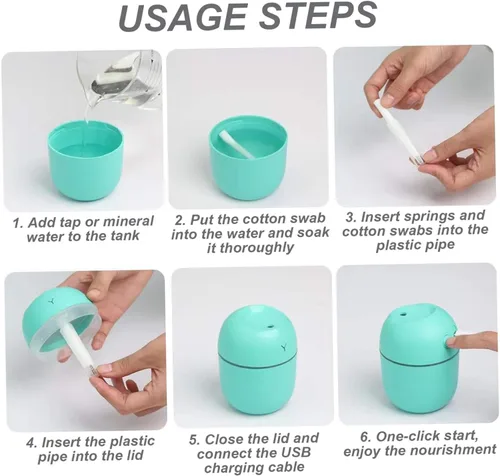 USAGE STEPS

1. Add tap or mineral water to the tank

2. Put the cotton swab into the water and soak it thoroughly

3. Insert springs and cotton swabs into the plastic pipe

4. Insert the plastic pipe into the lid

5. Close the lid and connect the USB charging cable

6. One-click start, enjoy the nourishment