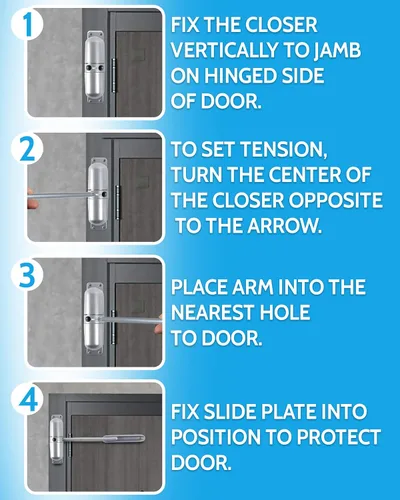 1

FIX THE CLOSER VERTICALLY TO JAMB ON HINGED SIDE OF DOOR.

2

TO SET TENSION, TURN THE CENTER OF THE CLOSER OPPOSITE TO THE ARROW.

3

PLACE ARM INTO THE NEAREST HOLE TO DOOR.

4

FIX SLIDE PLATE INTO POSITION TO PROTECT DOOR.