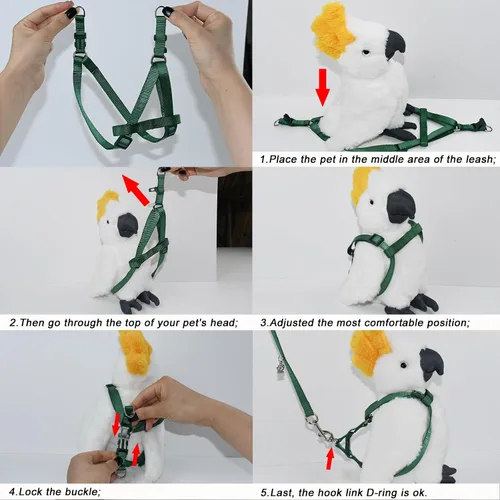 1.Place the pet in the middle area of the leash;

2.Then go through the top of your pet's head;

3.Adjusted the most comfortable position;

4.Lock the buckle;

5.Last, the hook link D-ring is ok.