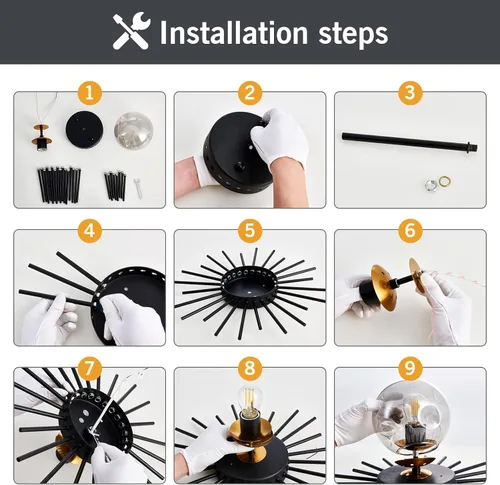 Installation steps

1

2

3

4

5

6

7

8

9