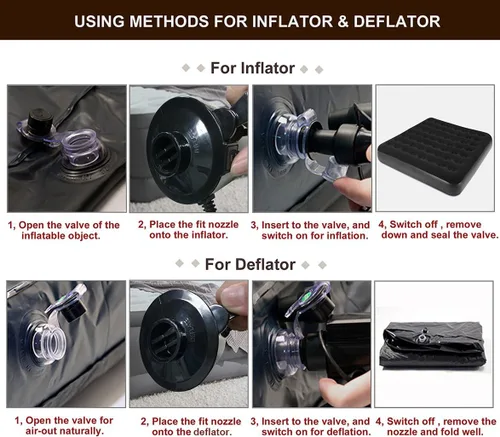 USING METHODS FOR INFLATOR & DEFLATOR

For Inflator

1, Open the valve of the inflatable object.

2, Place the fit nozzle onto the inflator.

3, Insert to the valve, and switch on for inflation.

4, Switch off , remove down and seal the valve.

For Deflator

1, Open the valve for air-out naturally.

2, Place the fit nozzle onto the deflator.

3, Insert to the valve, and switch on for deflation.

4, Switch off , remove the nozzle and fold well.