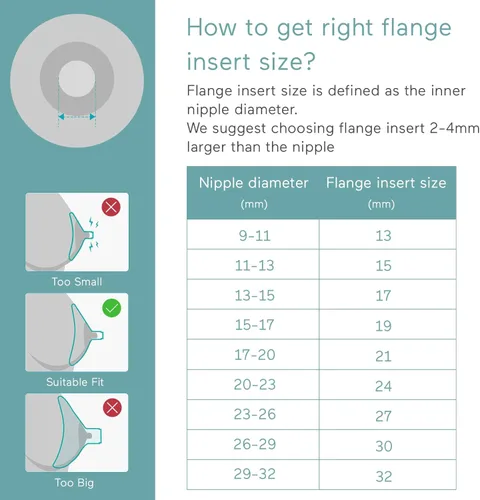 Too Small

Suitable Fit

Too Big

How to get right flange insert size?

Flange insert size is defined as the inner nipple diameter.
We suggest choosing flange insert 2-4mm larger than the nipple

| Nipple diameter (mm) | Flange insert size (mm) |
|---|---|
| 9-11 | 13 |
| 11-13 | 15 |
| 13-15 | 17 |
| 15-17 | 19 |
| 17-20 | 21 |
| 20-23 | 24 |
| 23-26 | 27 |
| 26-29 | 30 |
| 29-32 | 32 |