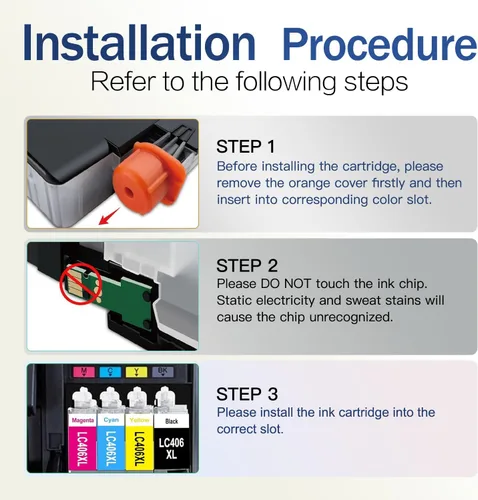 Installation Procedure
Refer to the following steps

STEP 1
Before installing the cartridge, please remove the orange cover firstly and then insert into corresponding color slot.

STEP 2
Please DO NOT touch the ink chip. Static electricity and sweat stains will cause the chip unrecognized.

M C Y BK
Magenta
LC406XL
Cyan
LC406XL
Yellow
LC406XL
Black
LC406
XL

STEP 3
Please install the ink cartridge into the correct slot.