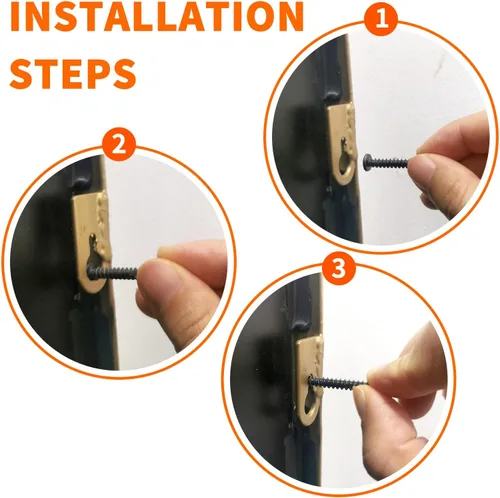 INSTALLATION STEPS

1

2

3