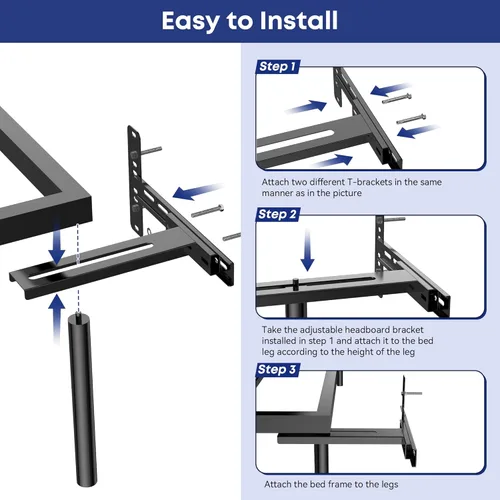 Easy to Install

Step 1

Attach two different T-brackets in the same manner as in the picture

Step 2

Take the adjustable headboard bracket installed in step 1 and attach it to the bed leg according to the height of the leg

Step 3

Attach the bed frame to the legs