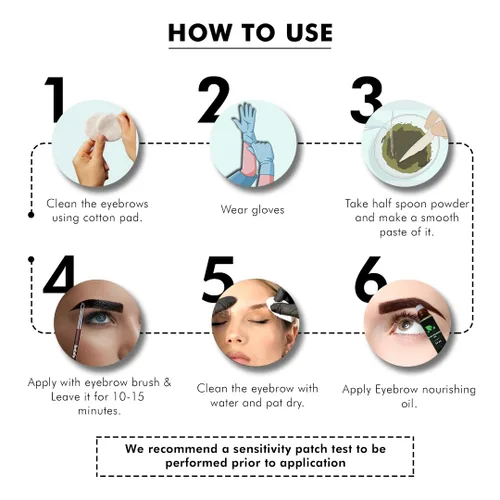 HOW TO USE

1
Clean the eyebrows using cotton pad.

2
Wear gloves

3
Take half spoon powder and make a smooth paste of it.

4
Apply with eyebrow brush & Leave it for 10-15 minutes.

5
Clean the eyebrow with water and pat dry.

6
Apply Eyebrow nourishing oil.

We recommend a sensitivity patch test to be performed prior to application