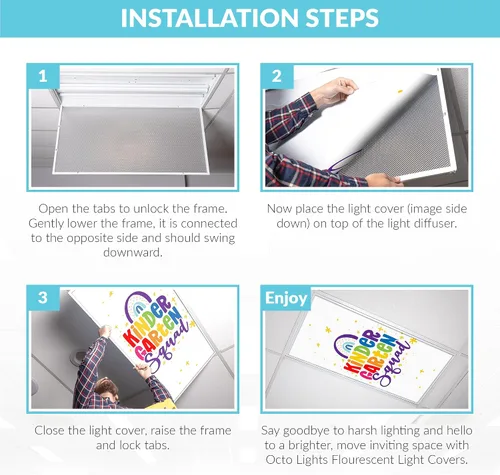 INSTALLATION STEPS

1

Open the tabs to unlock the frame. Gently lower the frame, it is connected to the opposite side and should swing downward.

2

Now place the light cover (image side down) on top of the light diffuser.

3

KINDER GARTEN Squad

Close the light cover, raise the frame and lock tabs.

Enjoy

KINDER GARTEN Squad

Say goodbye to harsh lighting and hello to a brighter, move inviting space with Octo Lights Flourescent Light Covers.