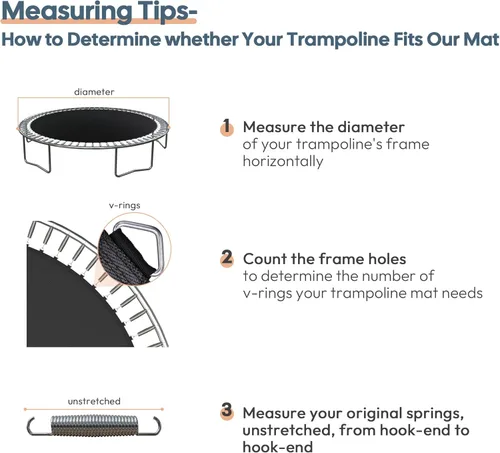 Measuring Tips-
How to Determine whether Your Trampoline Fits Our Mat

diameter

1 Measure the diameter of your trampoline's frame horizontally

v-rings

2 Count the frame holes to determine the number of v-rings your trampoline mat needs

unstretched

3 Measure your original springs, unstretched, from hook-end to hook-end