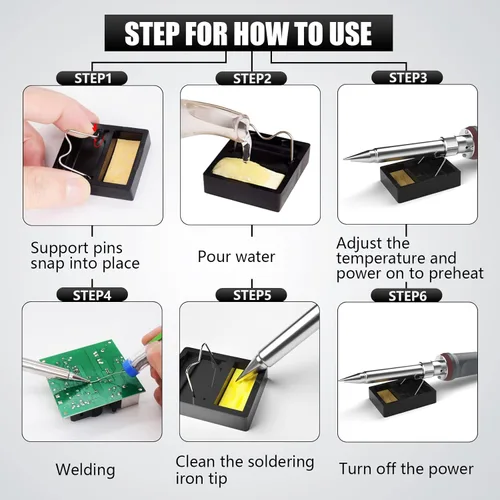 STEP FOR HOW TO USE

STEP1

Support pins snap into place

STEP2

Pour water

STEP3

Adjust the temperature and power on to preheat

STEP4

Welding

STEP5

Clean the soldering iron tip

STEP6

Turn off the power